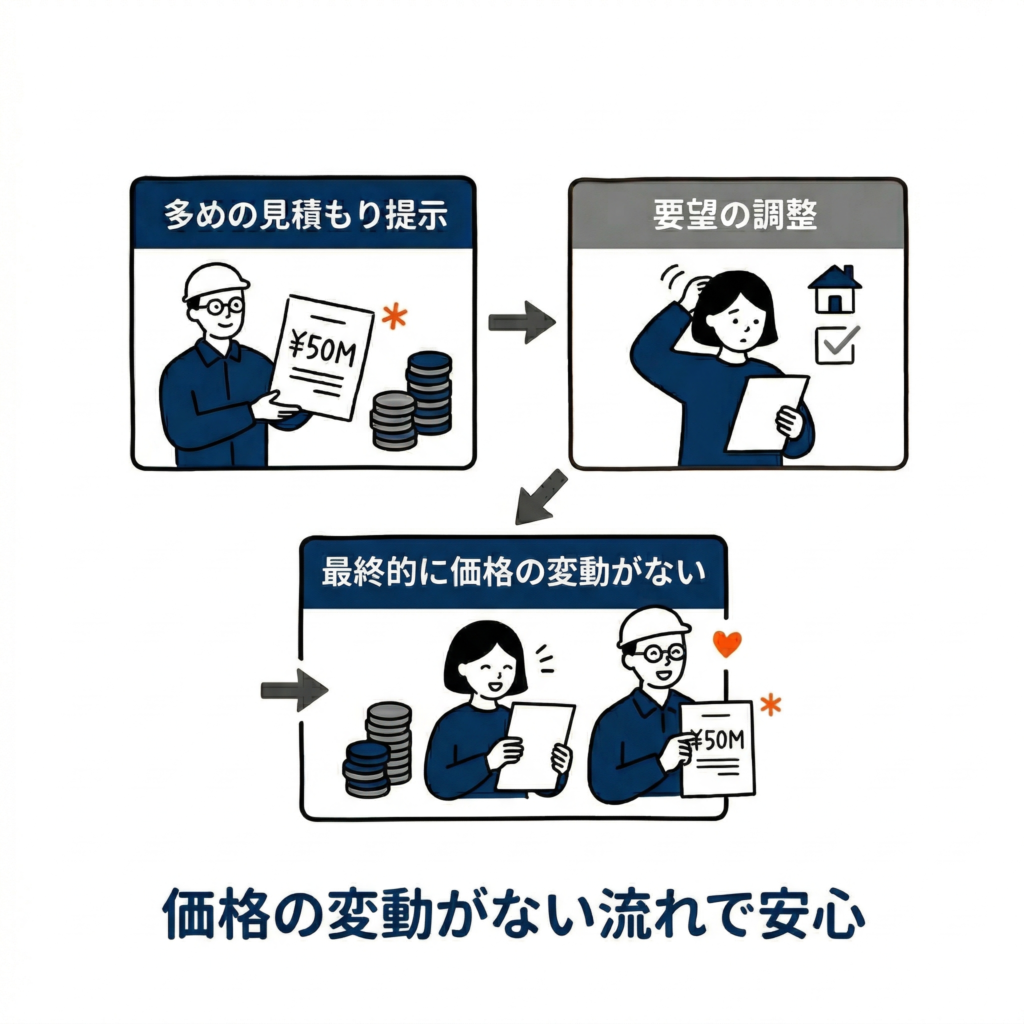 多めの見積もり提示

¥50M

要望の調整

最終的に価格の変動がない

¥50M

価格の変動がない流れで安心