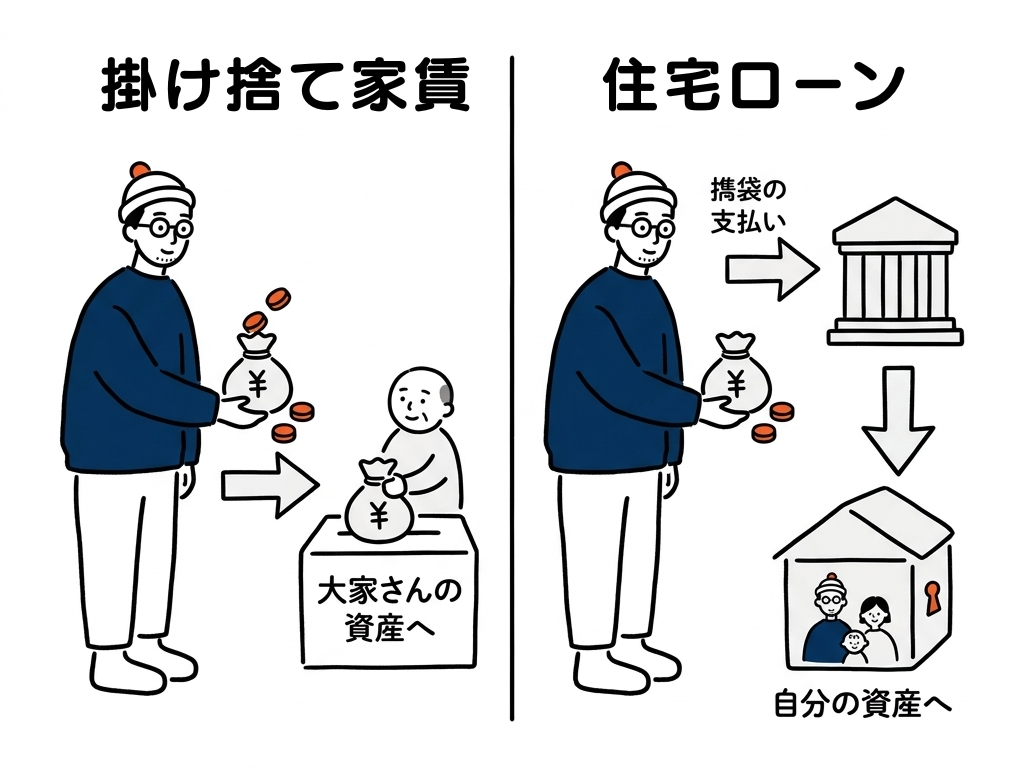 掛け捨て家賃

¥

¥

大家さんの資産へ

住宅ローン

携袋の支払い

¥

自分の資産へ